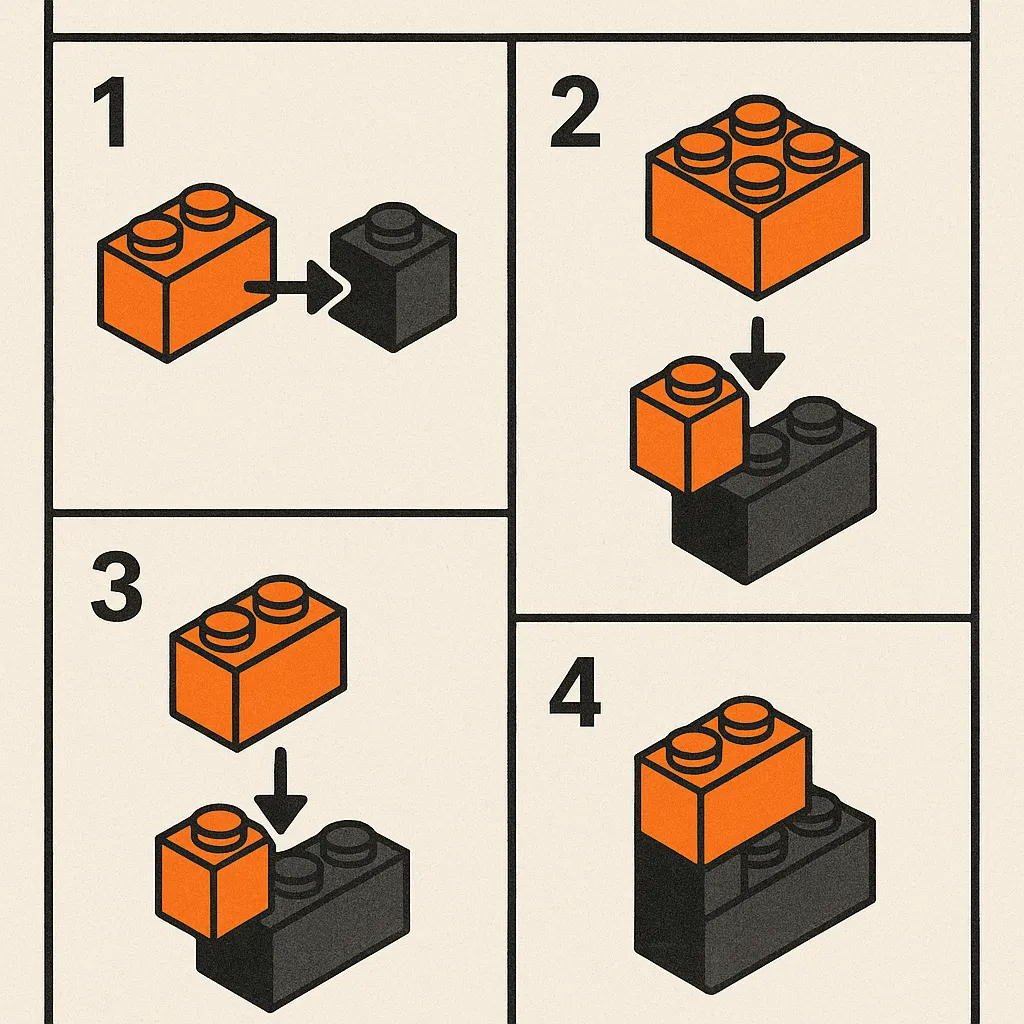 1

2

3

4